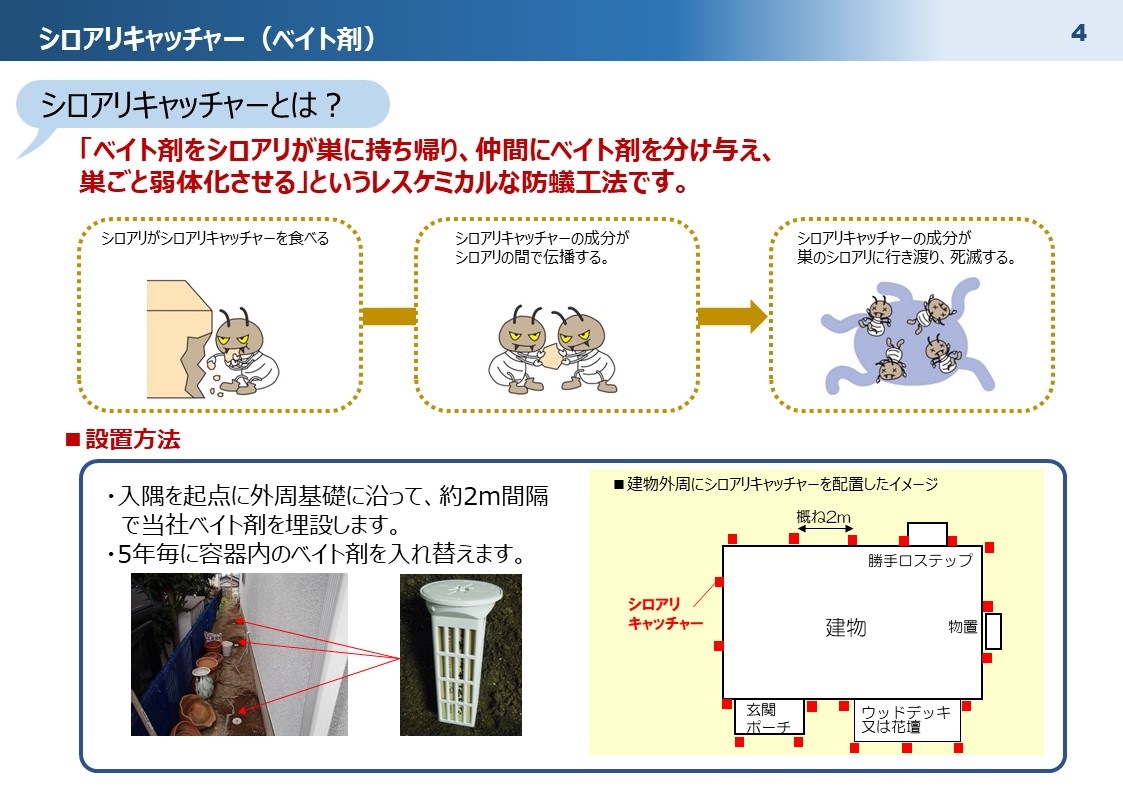 シロアリキャッチャー（ベイト剤）

4

シロアリキャッチャーとは？

「ベイト剤をシロアリが巣に持ち帰り、仲間にベイト剤を分け与え、巣ごと弱体化させる」というレスケミカルな防蟻工法です。

シロアリがシロアリキャッチャーを食べる

シロアリキャッチャーの成分がシロアリの間で伝播する。

シロアリキャッチャーの成分が巣のシロアリに行き渡り、死滅する。

■設置方法

・入隅を起点に外周基礎に沿って、約2m間隔で当社ベイト剤を埋設します。
・5年毎に容器内のベイト剤を入れ替えます。

■建物外周にシロアリキャッチャーを配置したイメージ

概ね2m

勝手口ステップ

シロアリキャッチャー

建物

物置

玄関ポーチ

ウッドデッキ又は花壇