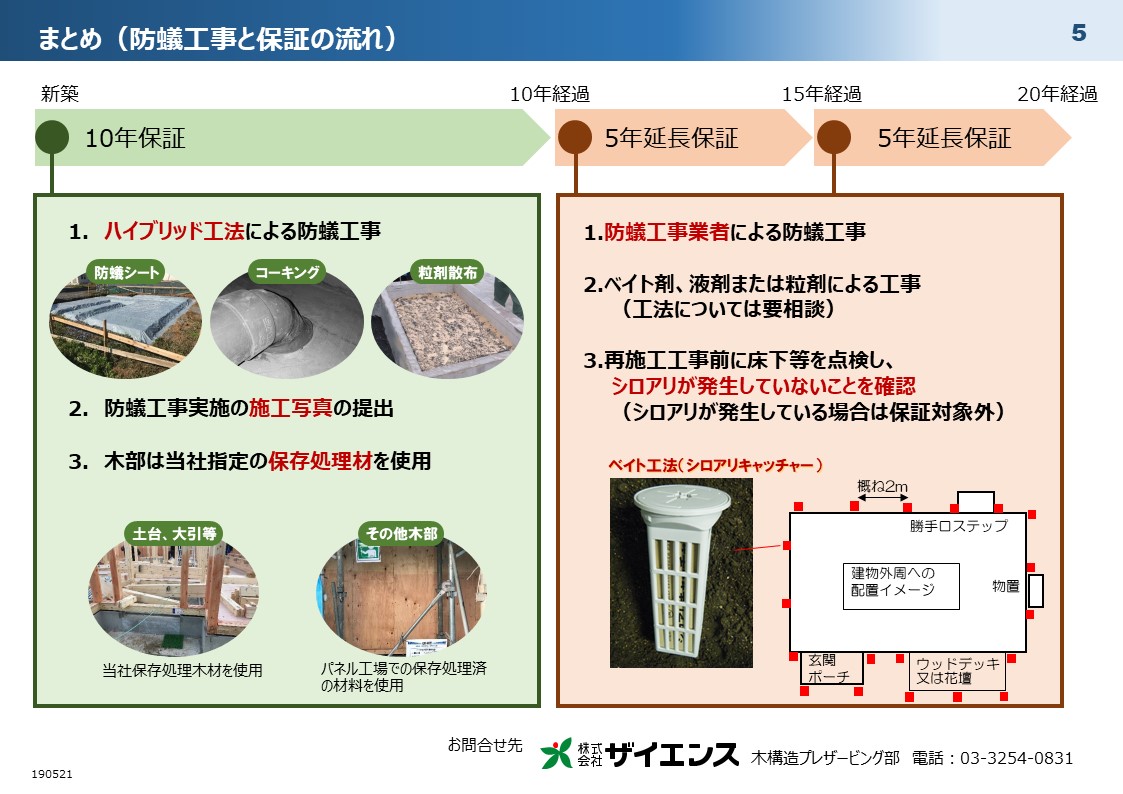 まとめ（防蟻工事と保証の流れ）

5

新築

10年経過

15年経過

20年経過

10年保証

5年延長保証

5年延長保証

1. ハイブリッド工法による防蟻工事

防蟻シート

コーキング

粒剤散布

2. 防蟻工事実施の施工写真の提出

3. 木部は当社指定の保存処理材を使用

土台、大引等

その他木部

当社保存処理木材を使用

パネル工場での保存処理済の材料を使用

1.防蟻工事業者による防蟻工事

2.ベイト剤、液剤または粒剤による工事
（工法については要相談）

3.再施工工事前に床下等を点検し、
シロアリが発生していないことを確認
（シロアリが発生している場合は保証対象外）

ベイト工法（シロアリキャッチャー）

概ね2m

勝手口ステップ

建物外周への配置イメージ

物置

玄関ポーチ

ウッドデッキ又は花壇

お問合せ先

株式会社 ザイエンス 木構造プレザービング部 電話：03-3254-0831

190521